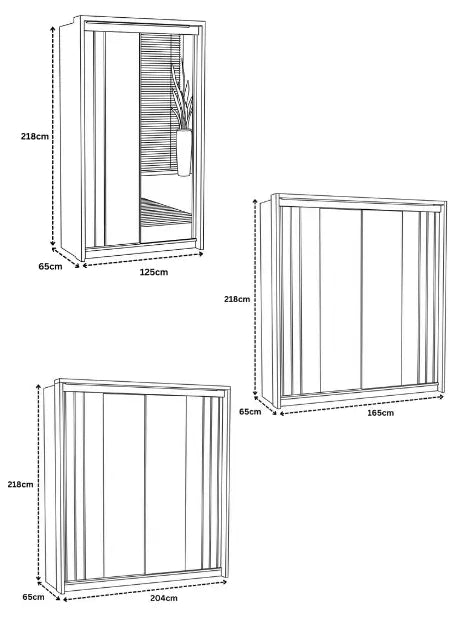 218cm
65cm
125cm

218cm
65cm
165cm

218cm
65cm
204cm