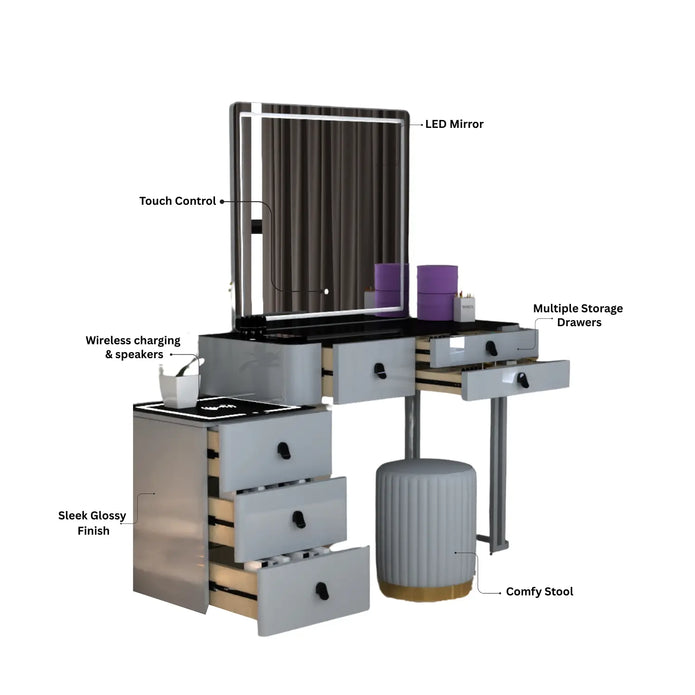 LED Mirror

Touch Control

Multiple Storage Drawers

Wireless charging & speakers

Sleek Glossy Finish

Comfy Stool