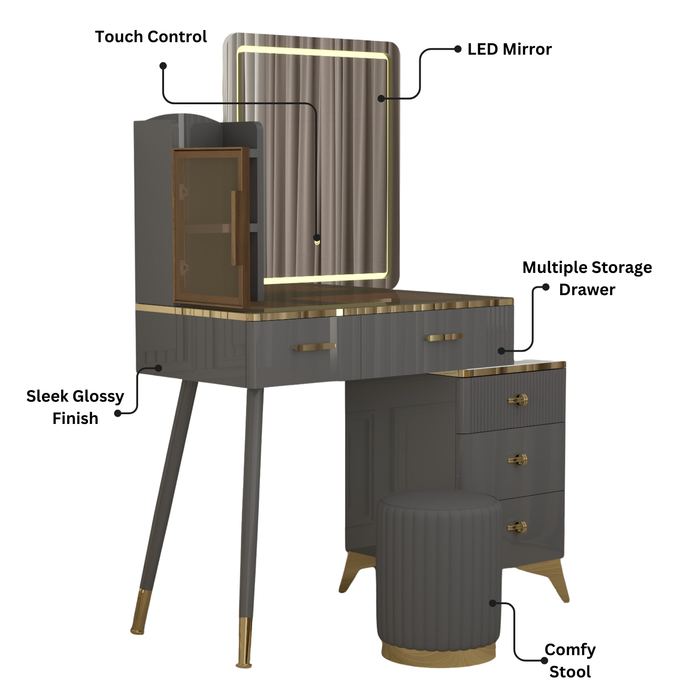 Touch Control

LED Mirror

Multiple Storage Drawer

Sleek Glossy Finish

Comfy Stool