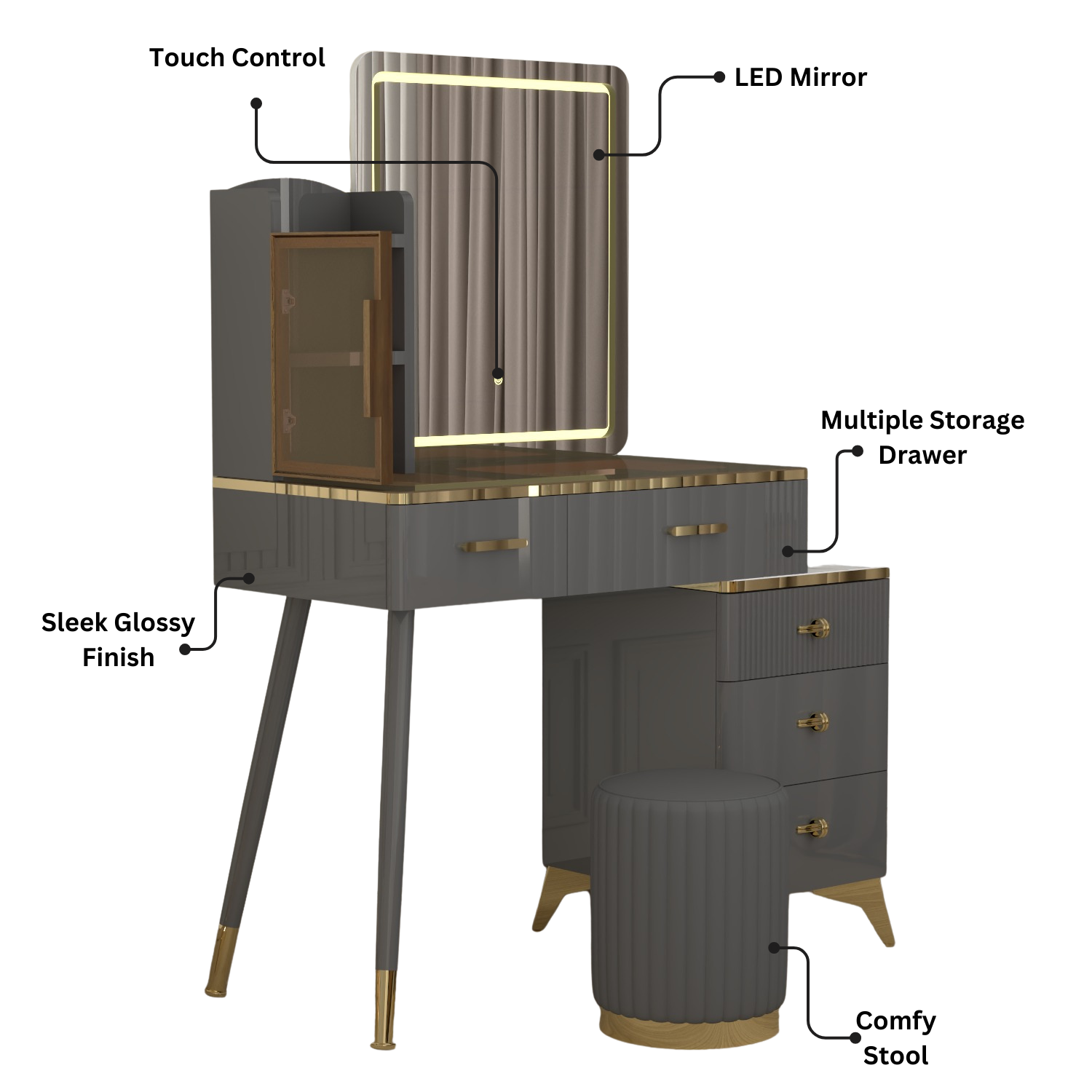 Touch Control

LED Mirror

Multiple Storage Drawer

Sleek Glossy Finish

Comfy Stool