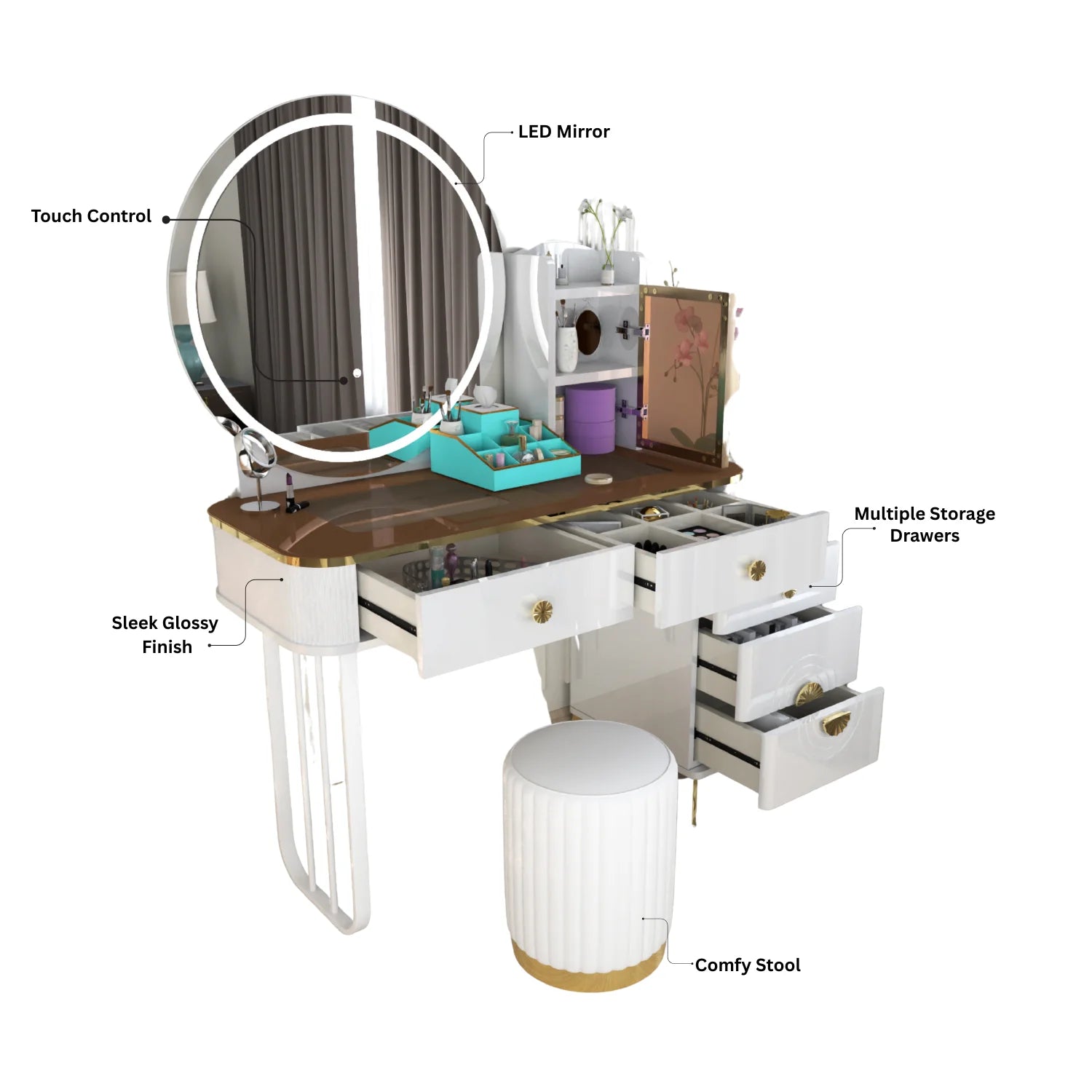 LED Mirror

Touch Control

Multiple Storage Drawers

Sleek Glossy Finish

Comfy Stool