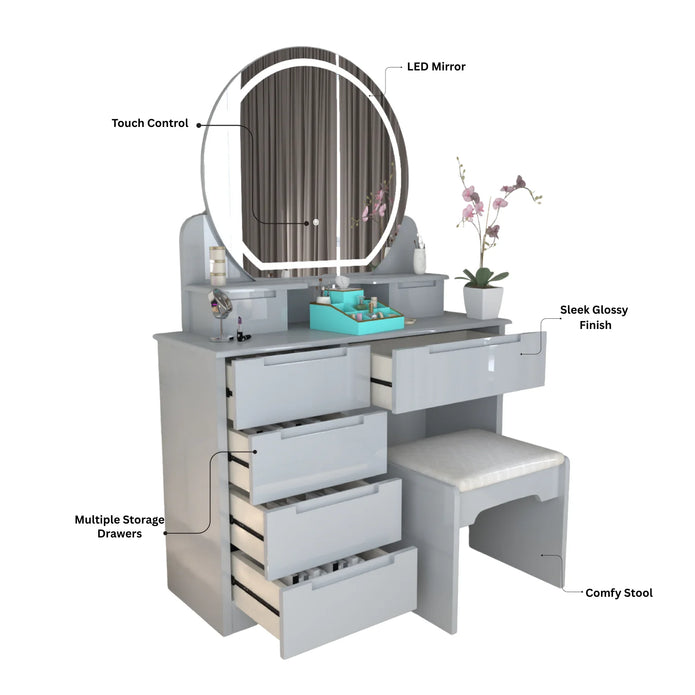 LED Mirror

Touch Control

Sleek Glossy Finish

Multiple Storage Drawers

Comfy Stool