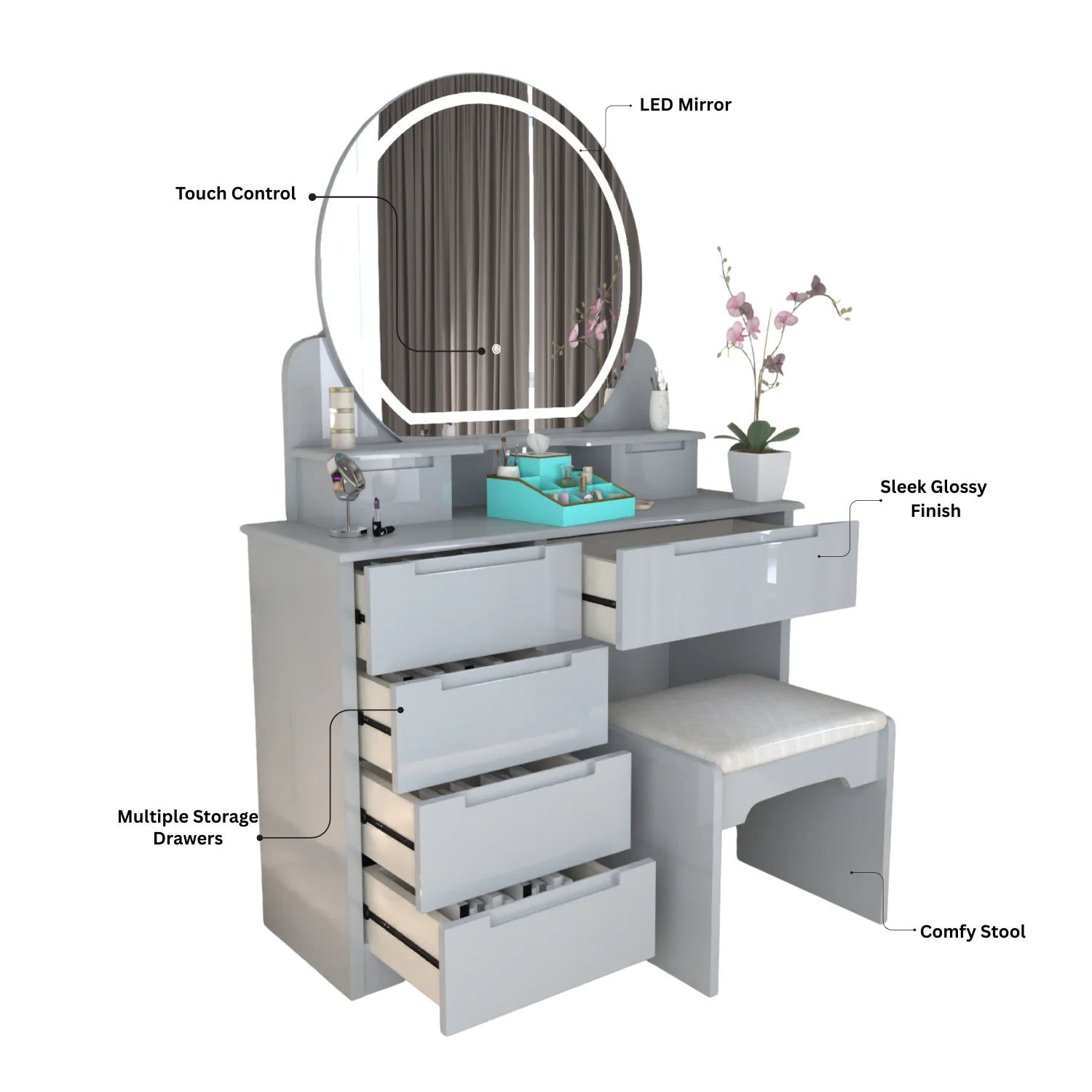 LED Mirror

Touch Control

Sleek Glossy Finish

Multiple Storage Drawers

Comfy Stool